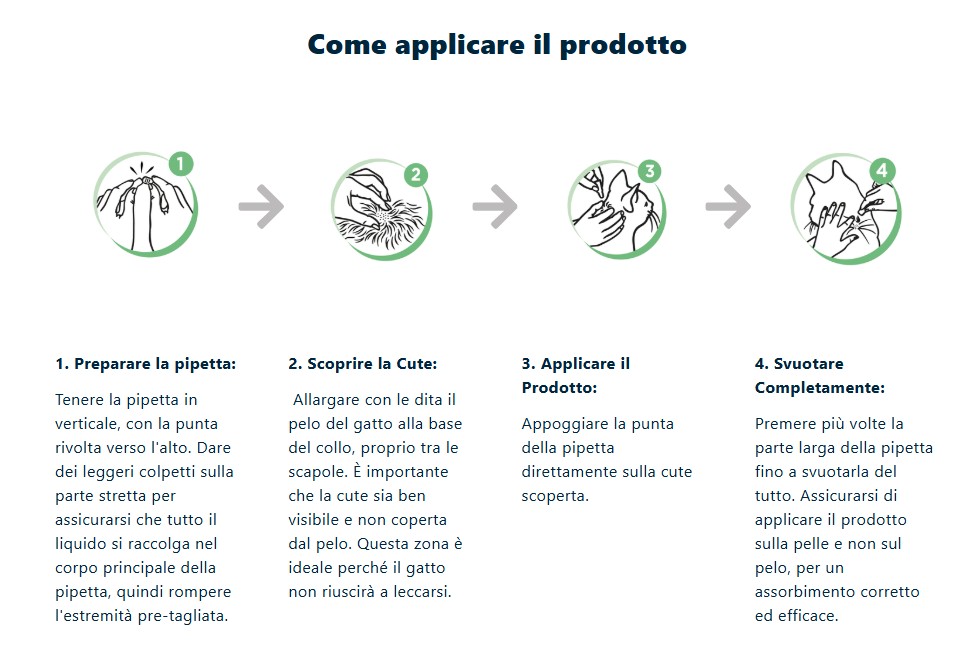 Come applicare il prodotto

1

2

3

4

1. Preparare la pipetta:

Tenere la pipetta in verticale, con la punta rivolta verso l'alto. Dare dei leggeri colpetti sulla parte stretta per assicurarsi che tutto il liquido si raccolga nel corpo principale della pipetta, quindi rompere l'estremità pre-tagliata.

2. Scoprire la Cute:

Allargare con le dita il pelo del gatto alla base del collo, proprio tra le scapole. È importante che la cute sia ben visibile e non coperta dal pelo. Questa zona è ideale perché il gatto non riuscirà a leccarsi.

3. Applicare il Prodotto:

Appoggiare la punta della pipetta direttamente sulla cute scoperta.

4. Svuotare Completamente:

Premere più volte la parte larga della pipetta fino a svuotarla del tutto. Assicurarsi di applicare il prodotto sulla pelle e non sul pelo, per un assorbimento corretto ed efficace.